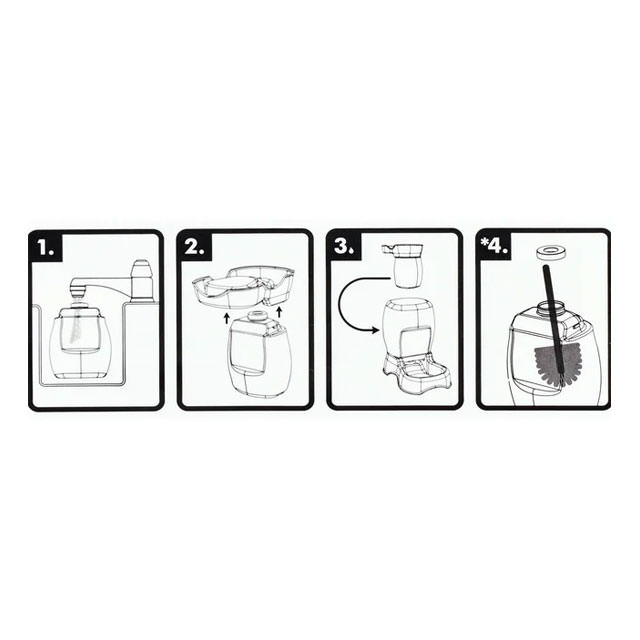 1.

2.

3.

*4.